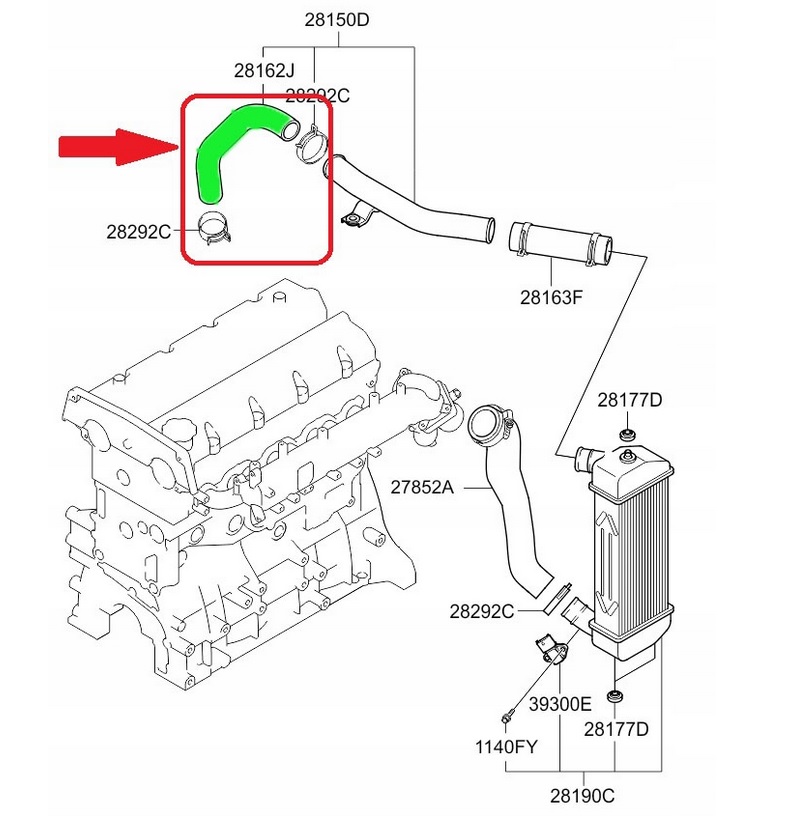 28150D
28162J
28292C
28292C
28163F
28177D
27852A
28292C
39300E
28177D
1140FY
28190C