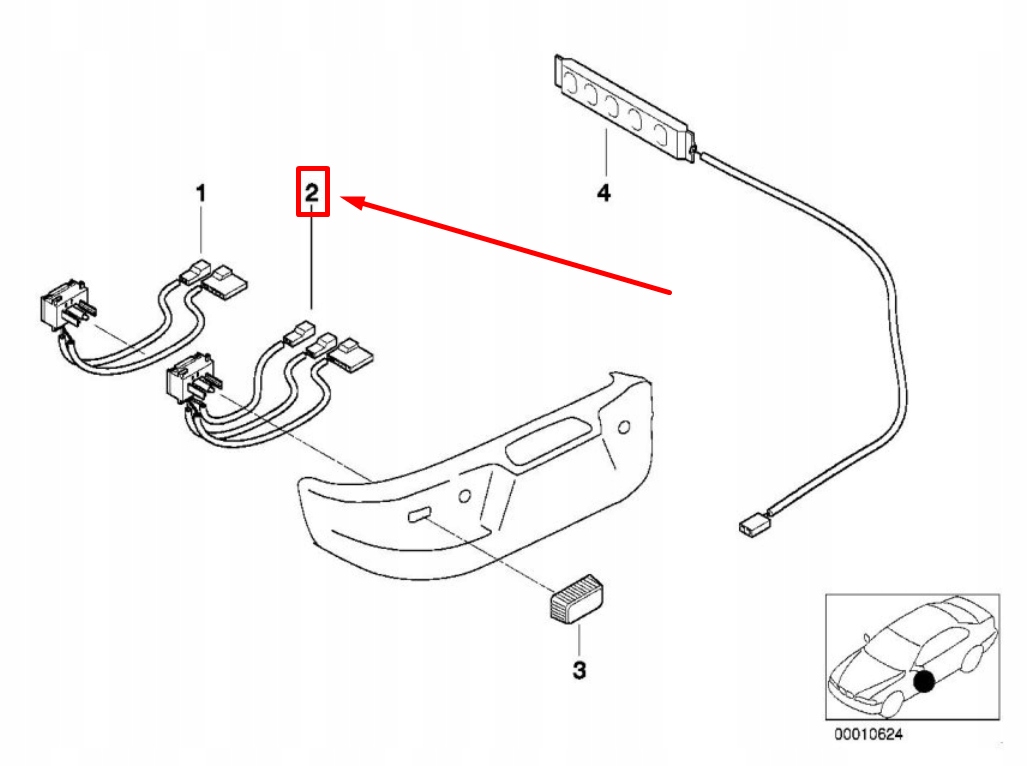 1
2
4
3
00010624