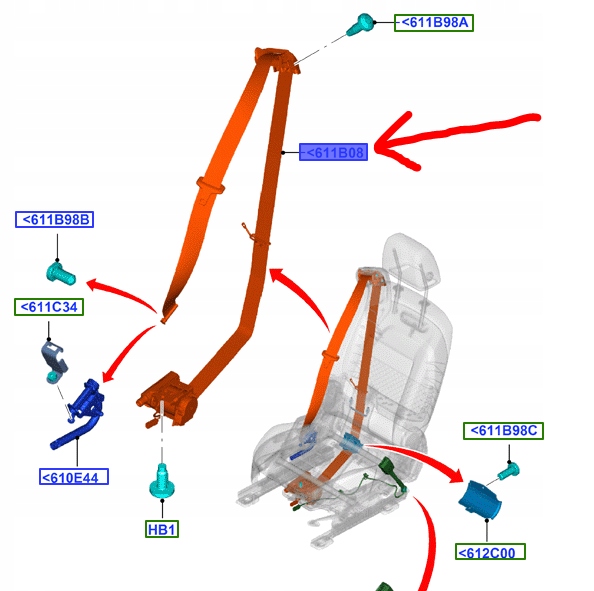 <611B98A

<611B08

<611B98B

<611C34

<610E44

HB1

<611B98C

<612C00