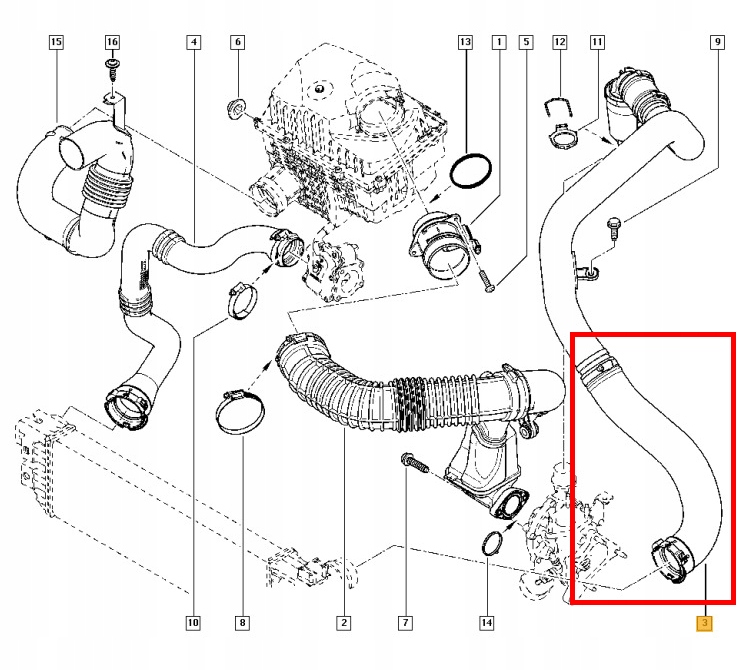 15
16
4
6
13
1
5
12
11
9
10
8
2
7
14
3