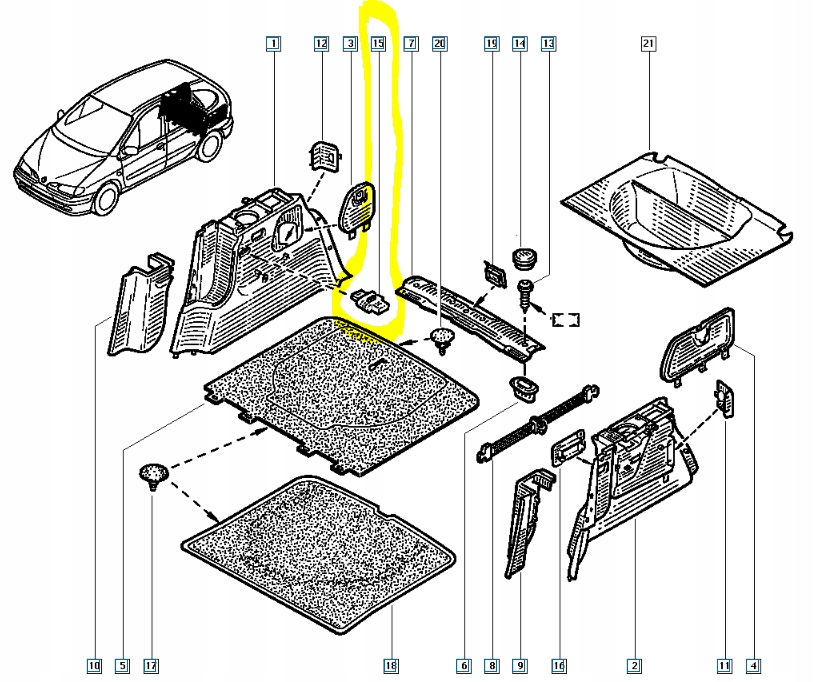 1
12
3
15
7
20
19
14
13
21
10
5
17
18
6
8
9
16
2
11
4