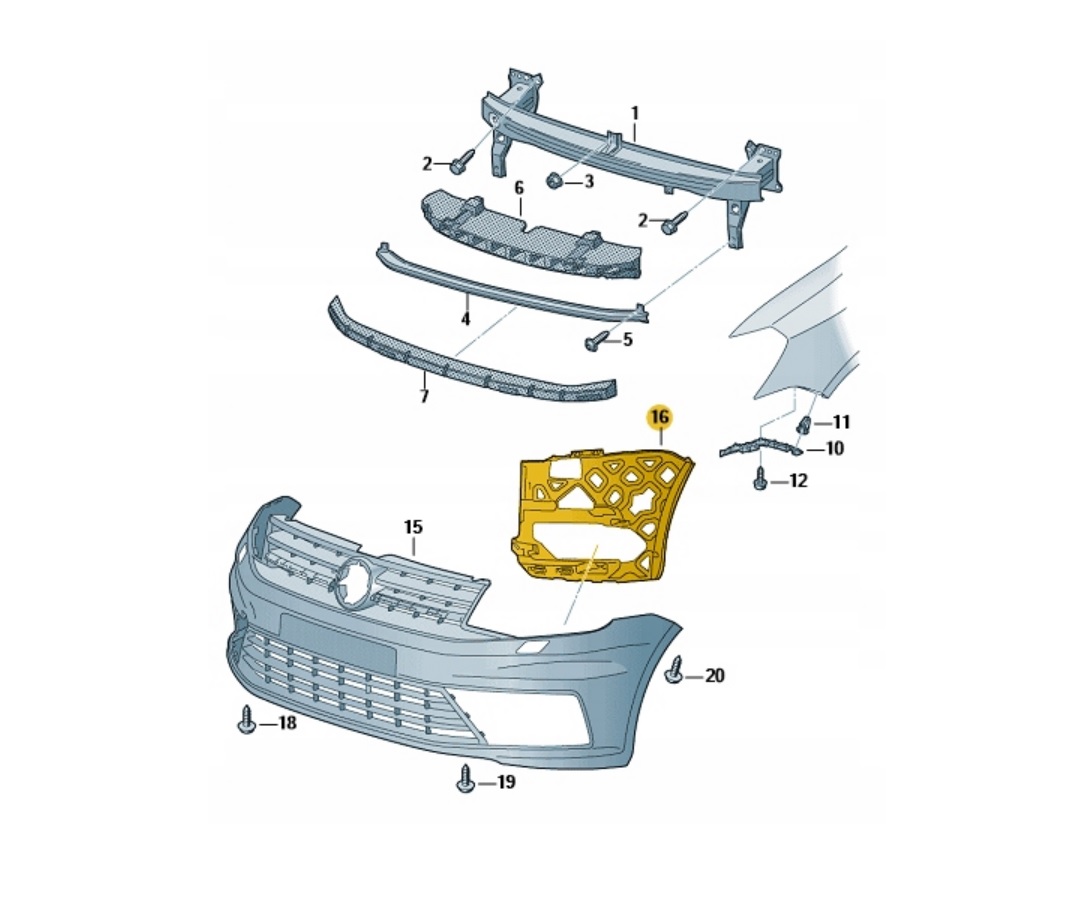 1
2
3
6
2
4
5
7
16
11
10
12
15
20
18
19