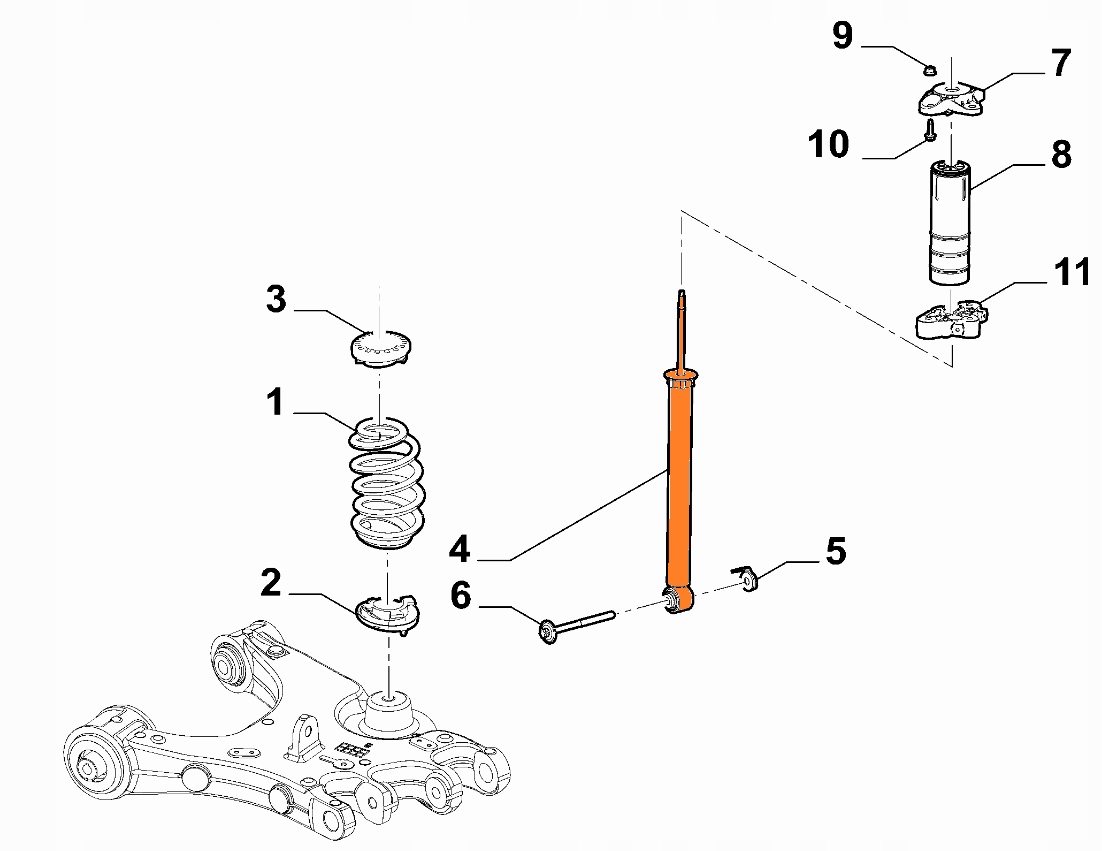 9
7
10
8
11
3
1
4
5
2
6