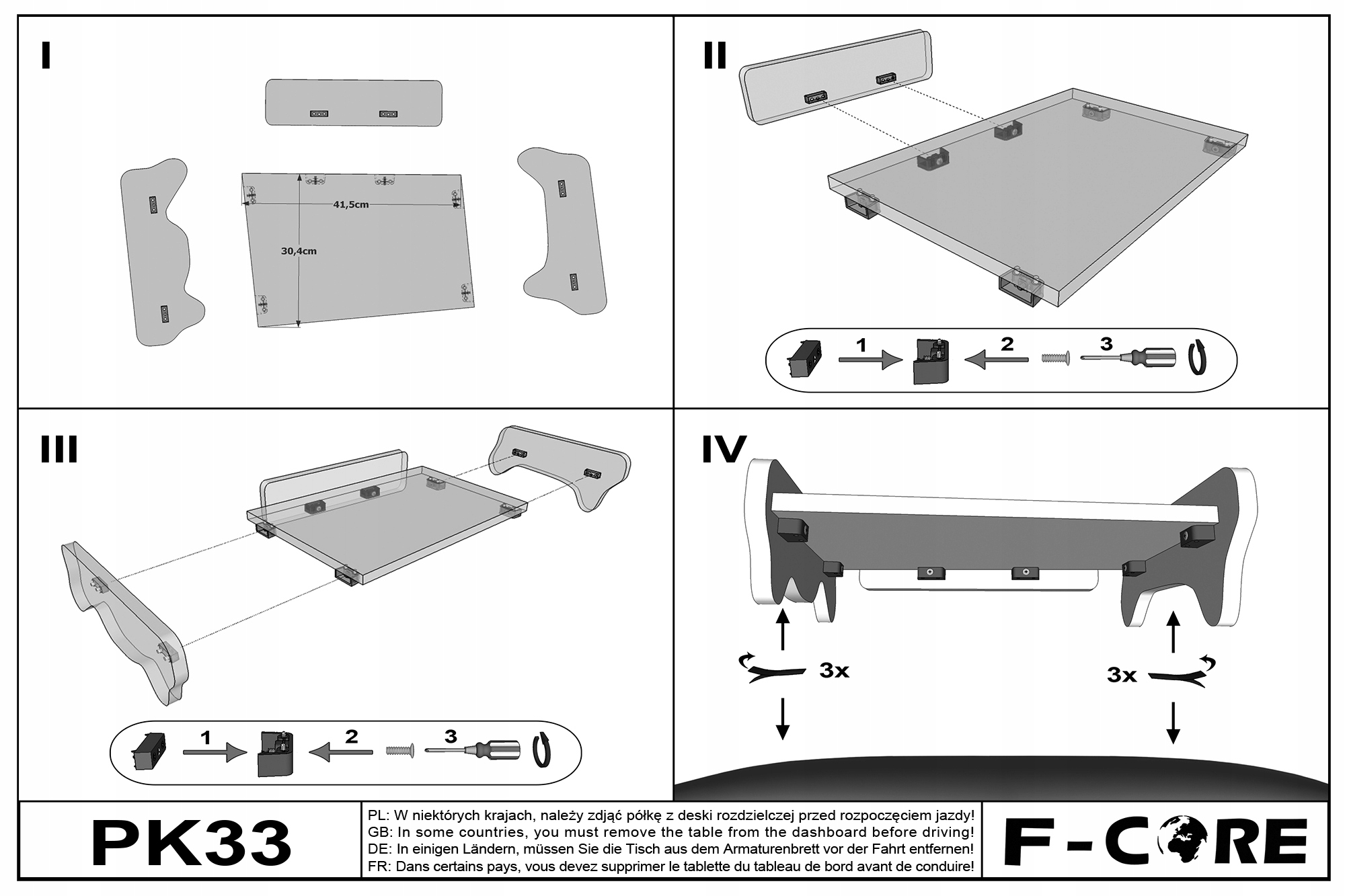 I

41,5cm

30,4cm

II

1

2

3

III

1

2

3

IV

3x

3x

PK33

PL: W niektórych krajach, należy zdjąć półkę z deski rozdzielczej przed rozpoczęciem jazdy!
GB: In some countries, you must remove the table from the dashboard before driving!
DE: In einigen Ländern, müssen Sie die Tisch aus dem Armaturenbrett vor der Fahrt entfernen!
FR: Dans certains pays, vous devez supprimer le tablette du tableau de bord avant de conduire!

F-CORE