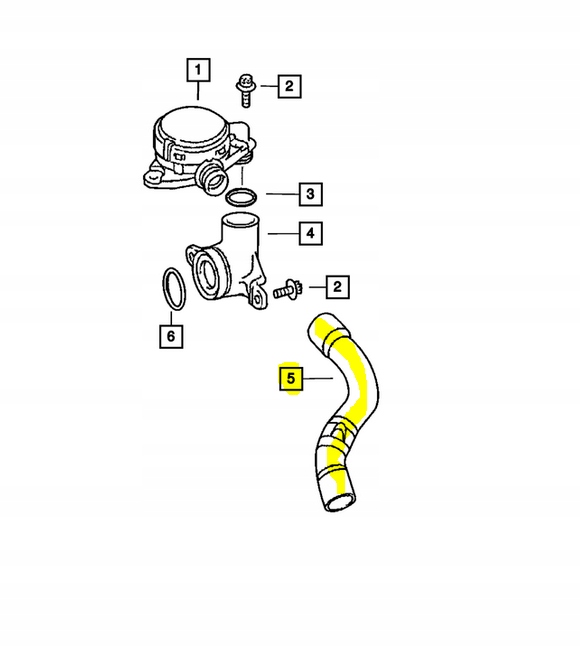 1
2
3
4
2
6
5