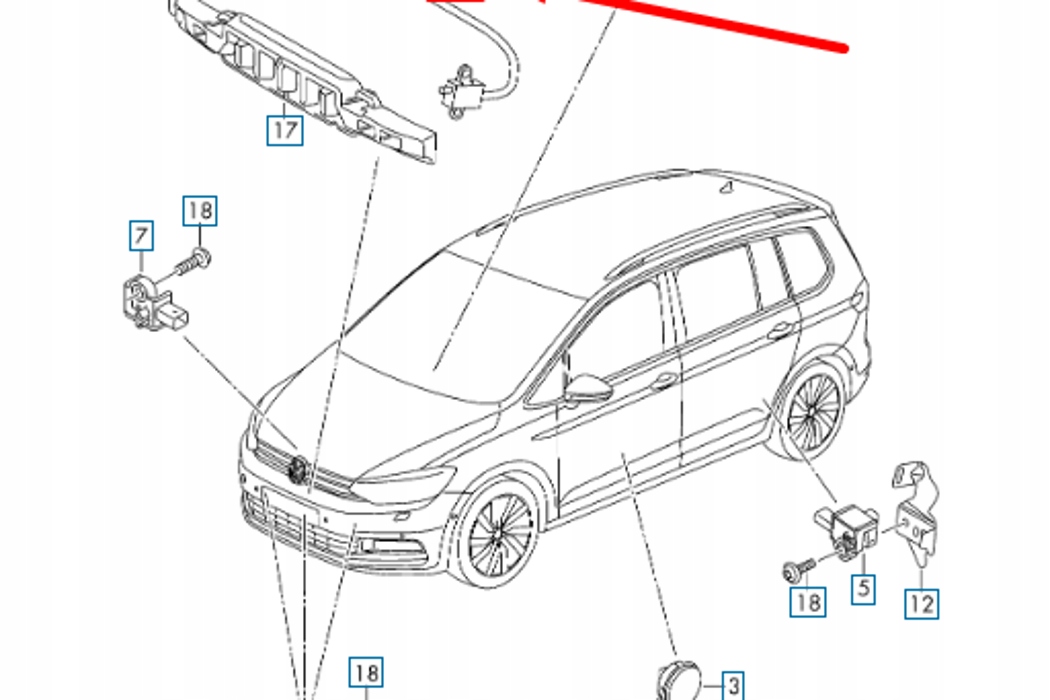 17

7

18

18

5

12

18

3