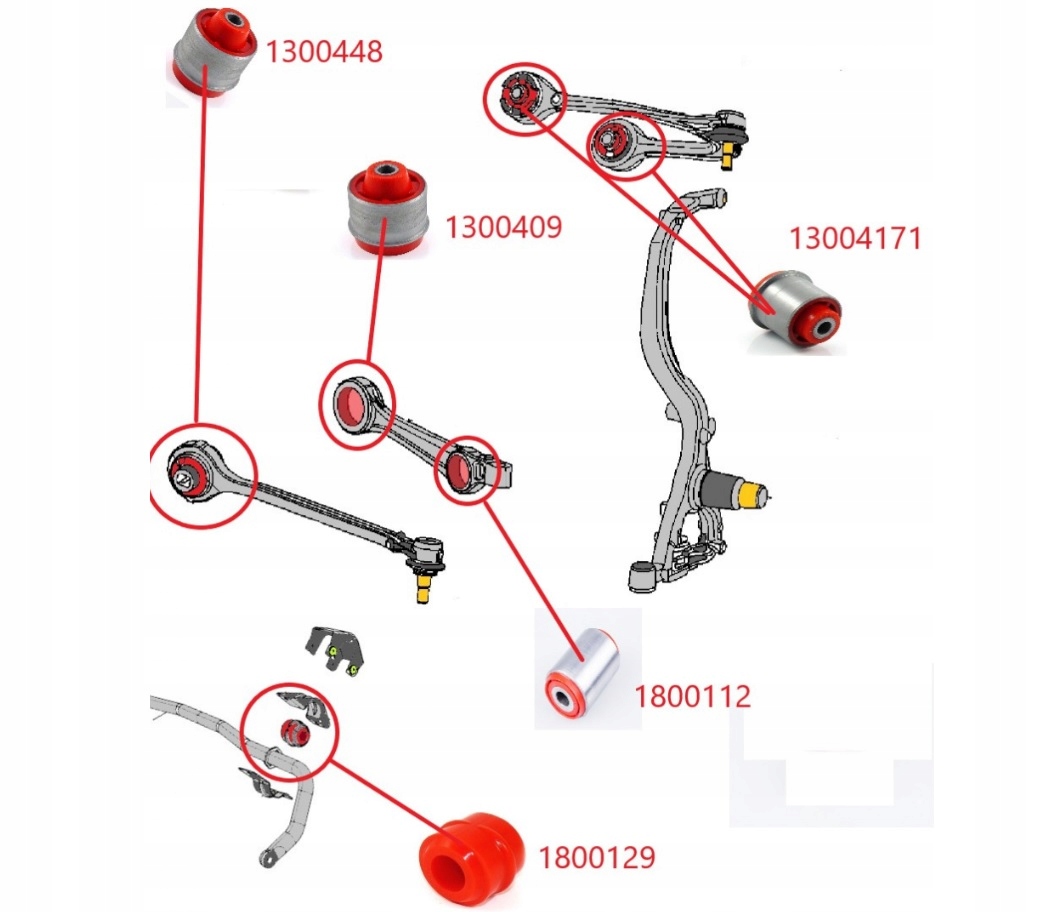 1300448

1300409

13004171

1800112

1800129