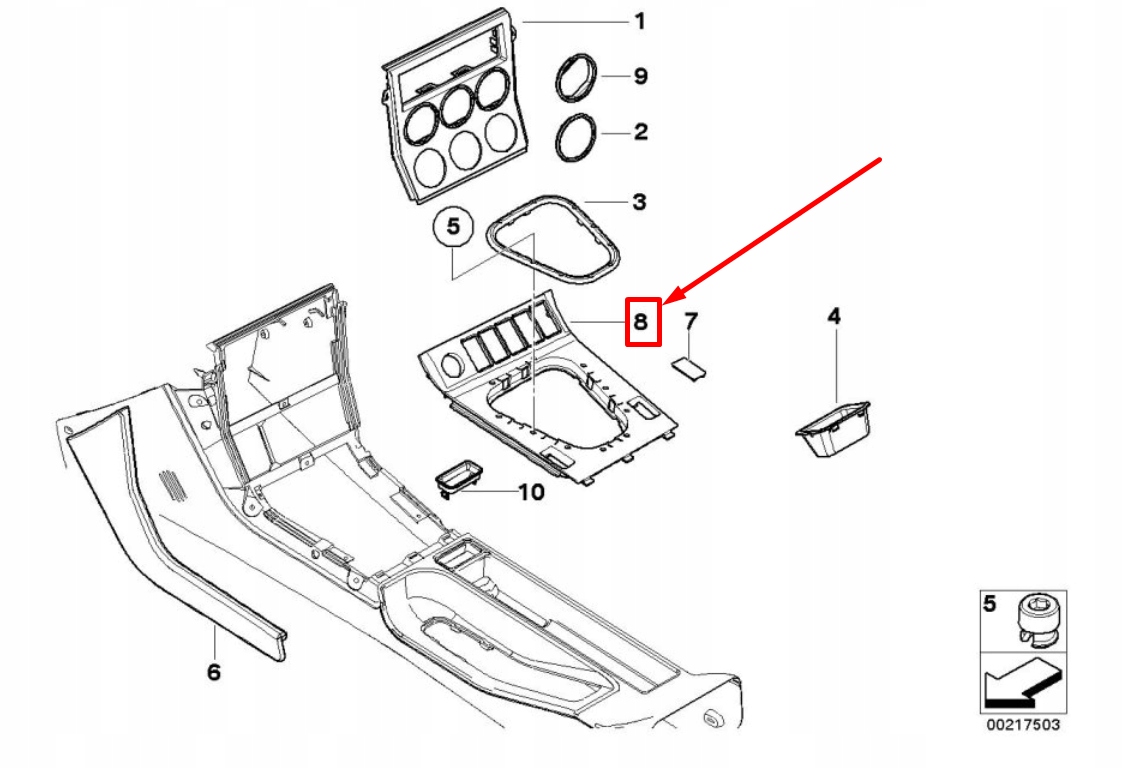 1
9
2
3
5
8
7
4
10
6
5
00217503