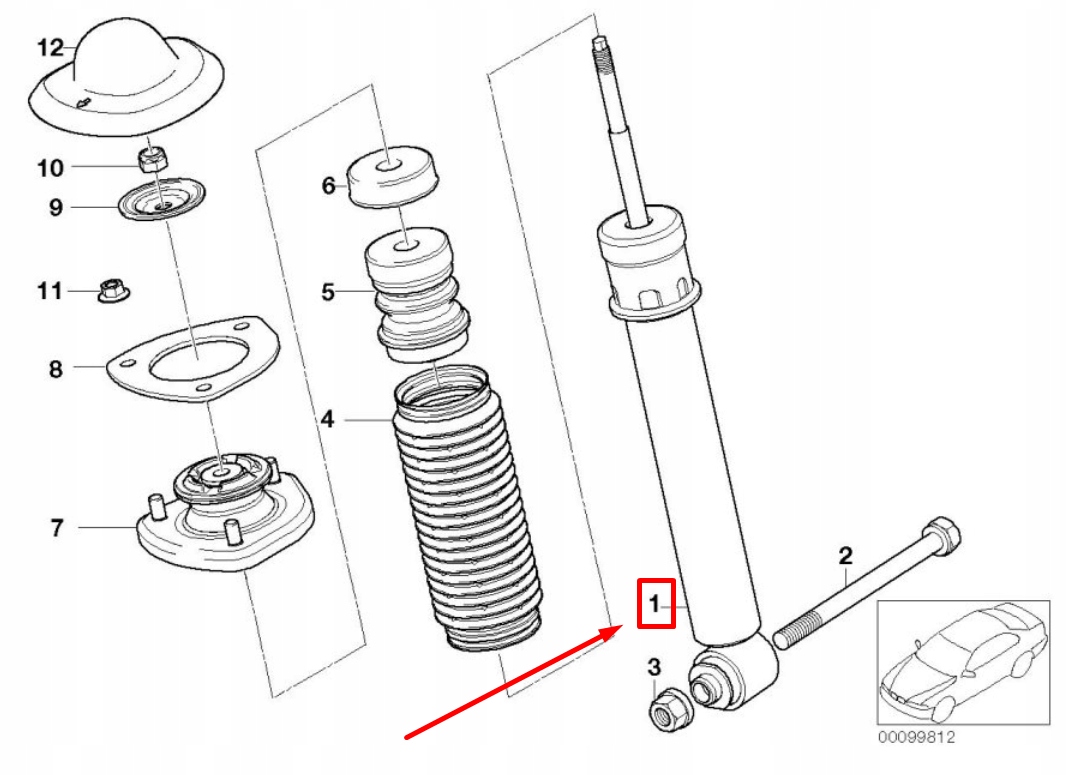 12
10
9
11
8
7
6
5
4
1
2
3
00099812