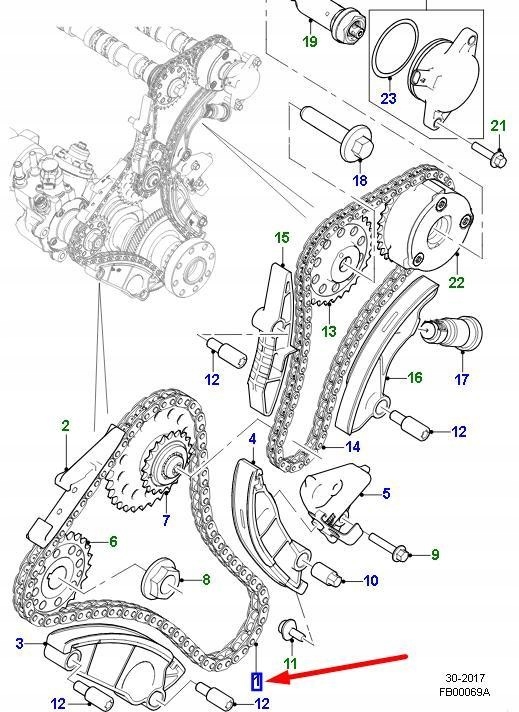 19
23
21
18
15
22
13
12
16
17
2
4
14
12
5
7
6
9
8
10
3
11
1
12
12
30-2017
FB00069A