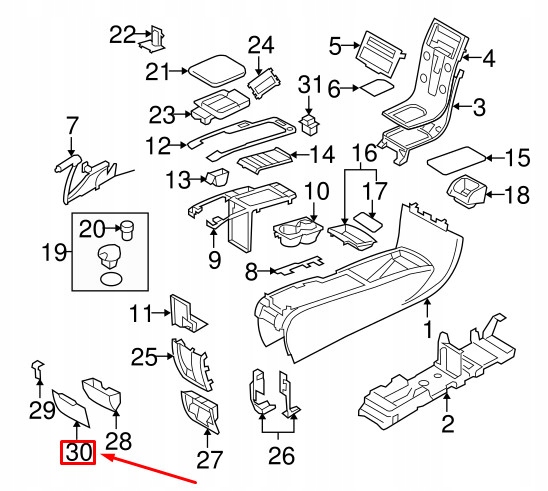 22
24
5
4
21
31
6
3
23
7
12
14
16
15
13
10
17
18
20
19
9
8
11
1
25
29
28
30
27
26
2