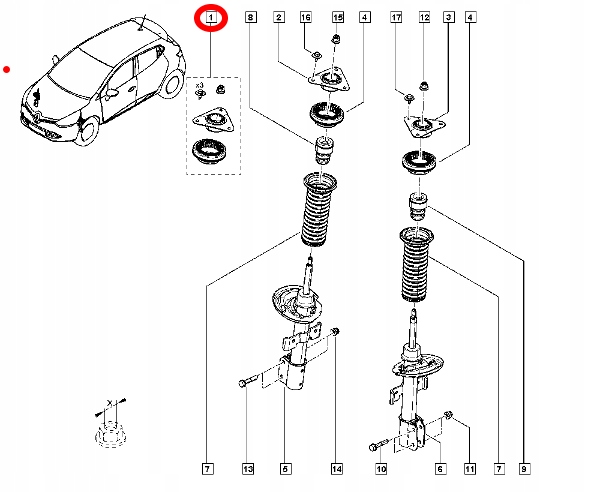 1
8
2
16
15
4
17
12
3
4
x3
X
7
13
5
14
10
6
11
7
9