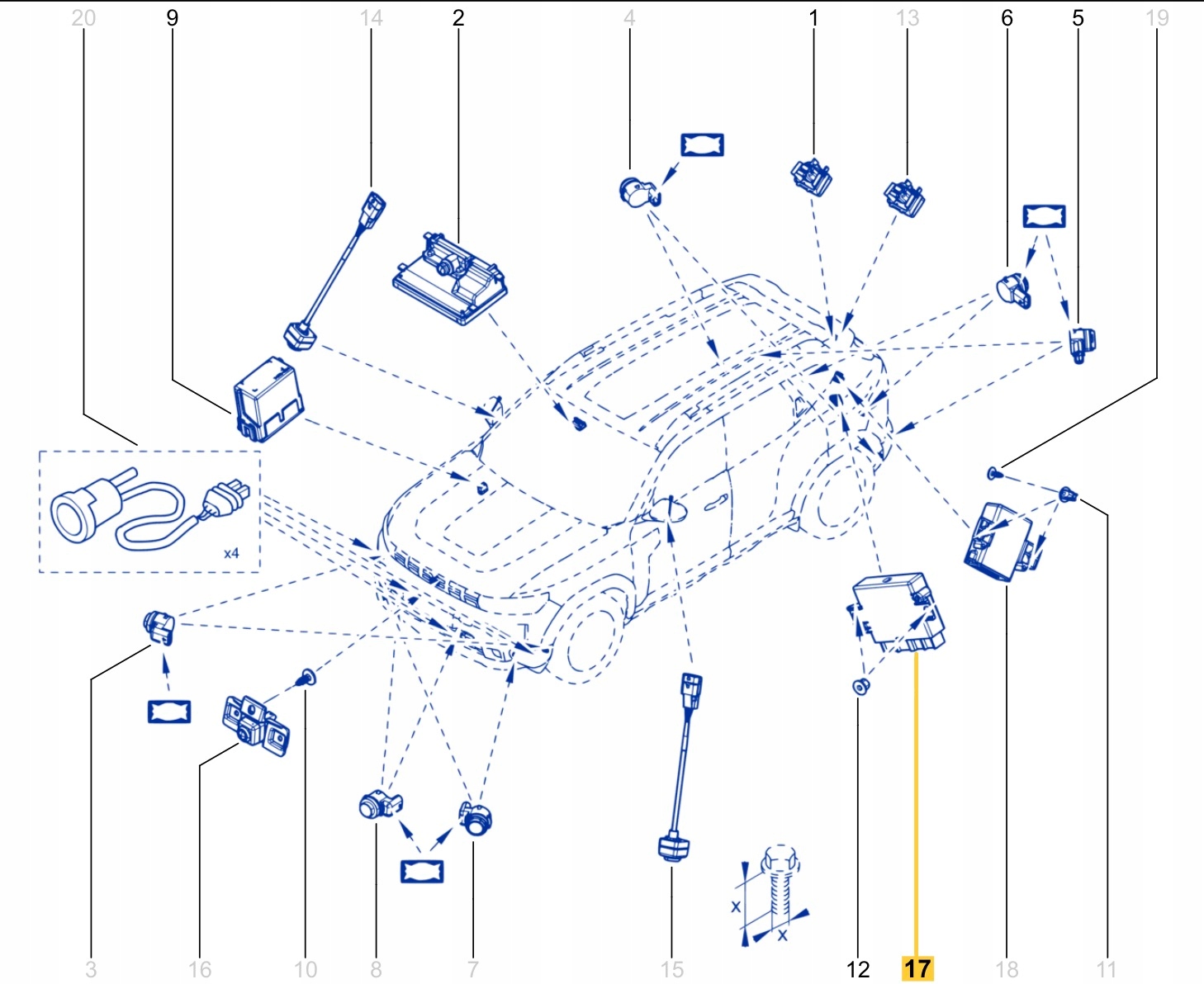 20 9 14 2 4 1 13 6 5 19

x4

X

X

3 16 10 8 7 15 12 17 18 11