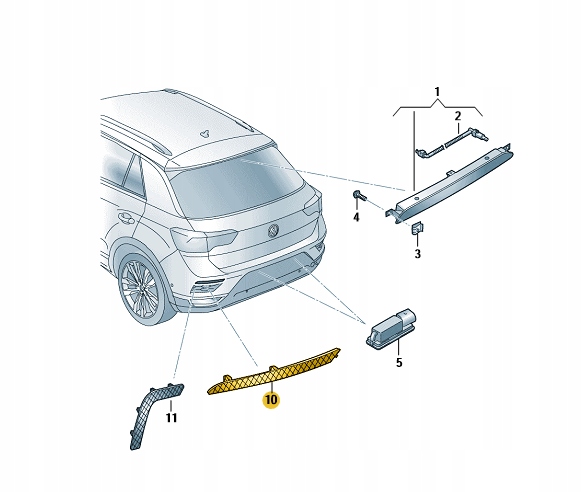 1
2
4
3
5
10
11