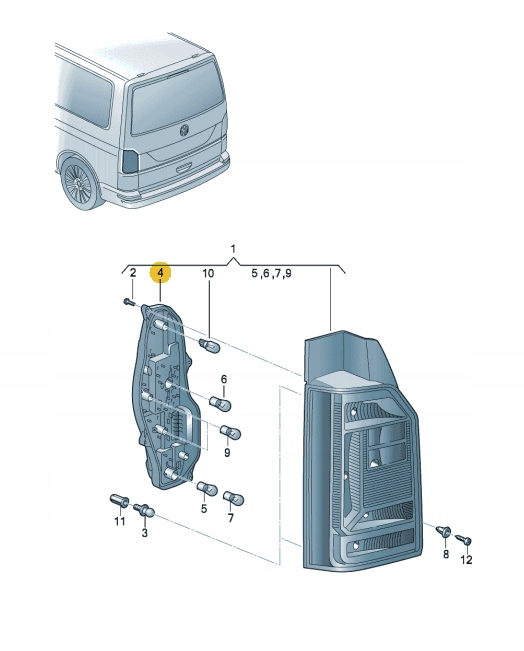 1

2

4

10

5,6,7,9

6

9

5

7

11

3

8

12