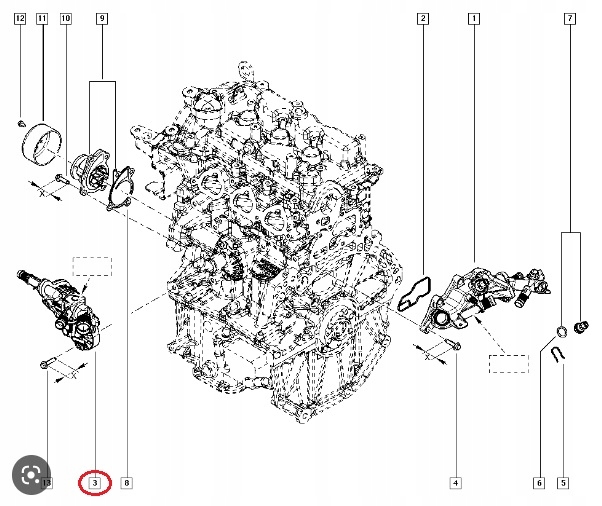 12
11
10
9
2
1
7
13
3
8
4
6
5