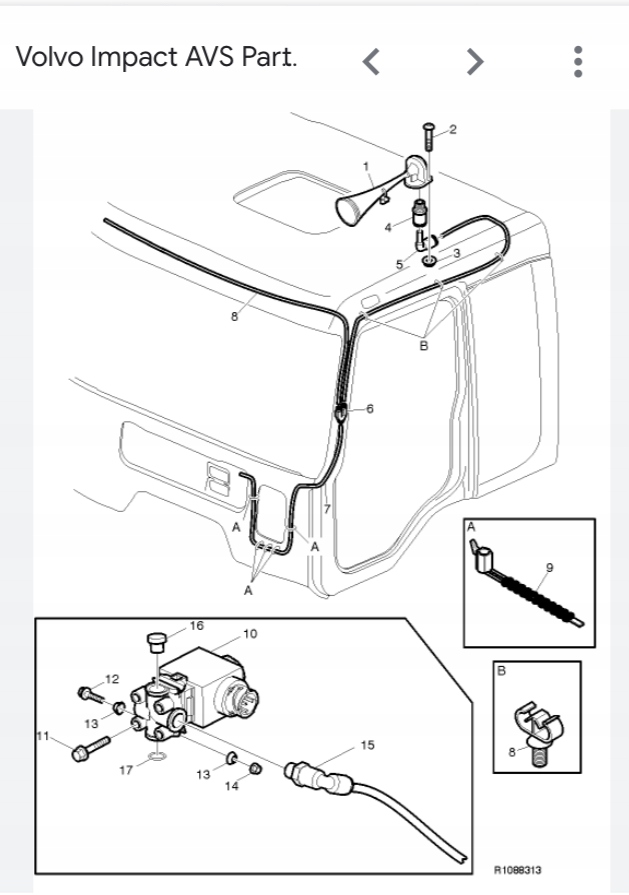 Volvo Impact AVS Part.

2
1
4
5
3
8
B
6
7
A
A
A
A
9
B
8
16
10
12
13
11
17
13
14
15
R1088313