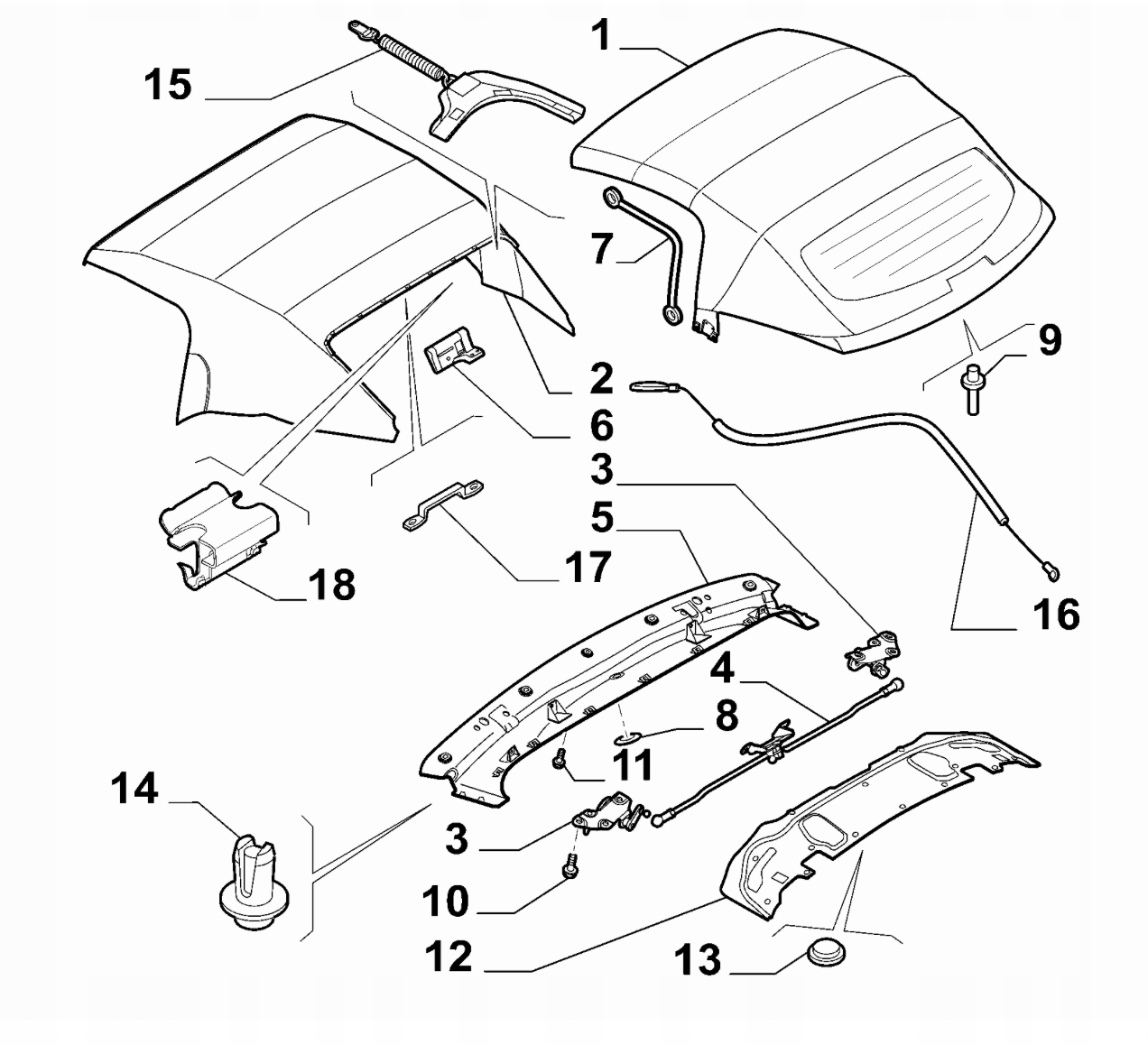 1
15
7
9
2
6
3
5
17
18
16
4
8
11
14
3
10
12
13