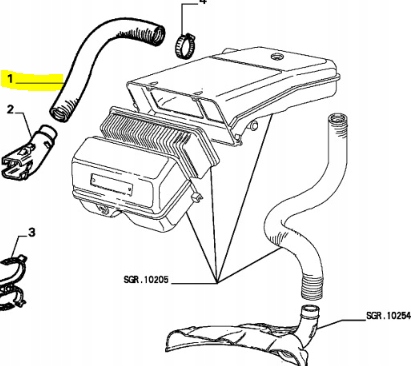 4
1
2
3
SGR.10205
SGR.10254