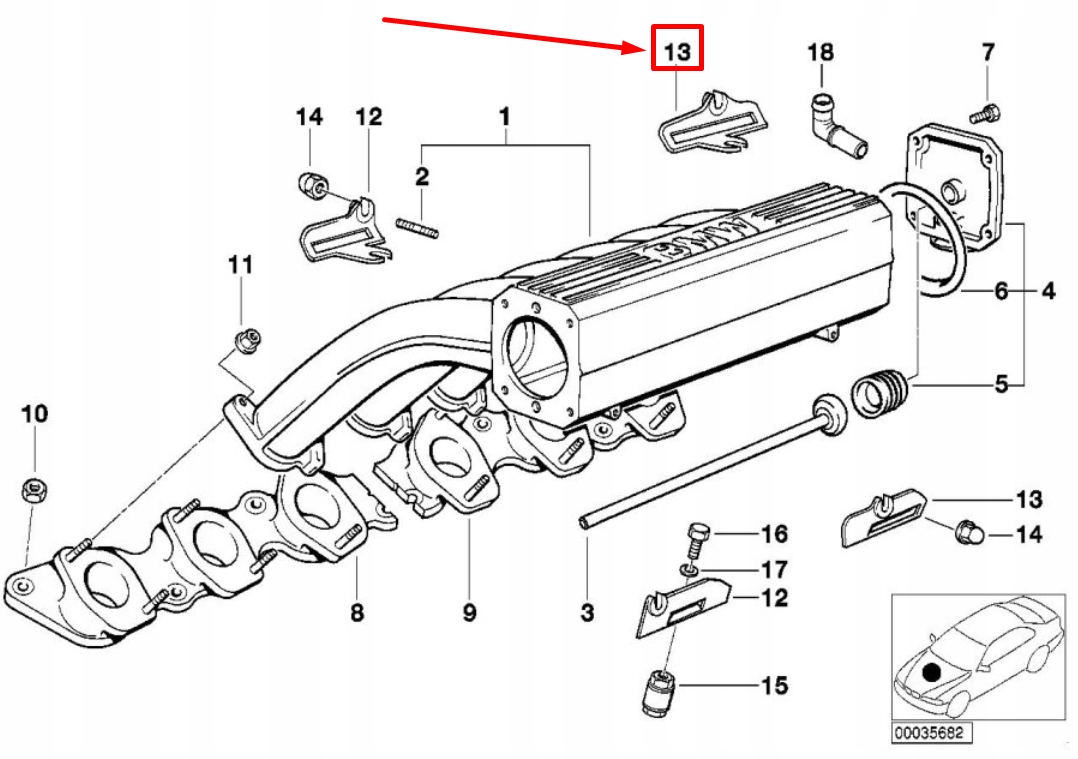 13
18
7
14
12
1
2
11
6
4
5
10
13
14
16
17
12
8
9
3
15
00035682