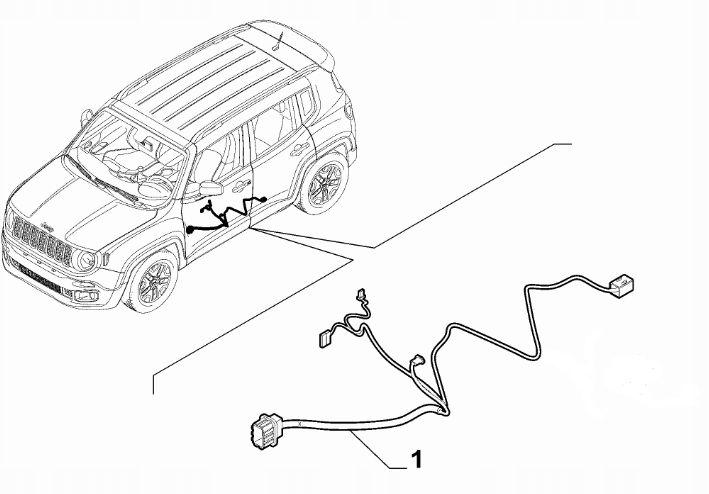 1