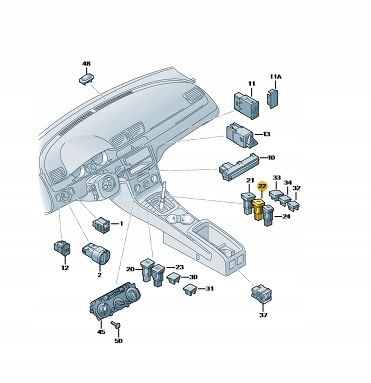 48
11
11A
13
10
21
22
33
34
32
24
1
12
2
20
23
30
31
37
45
50