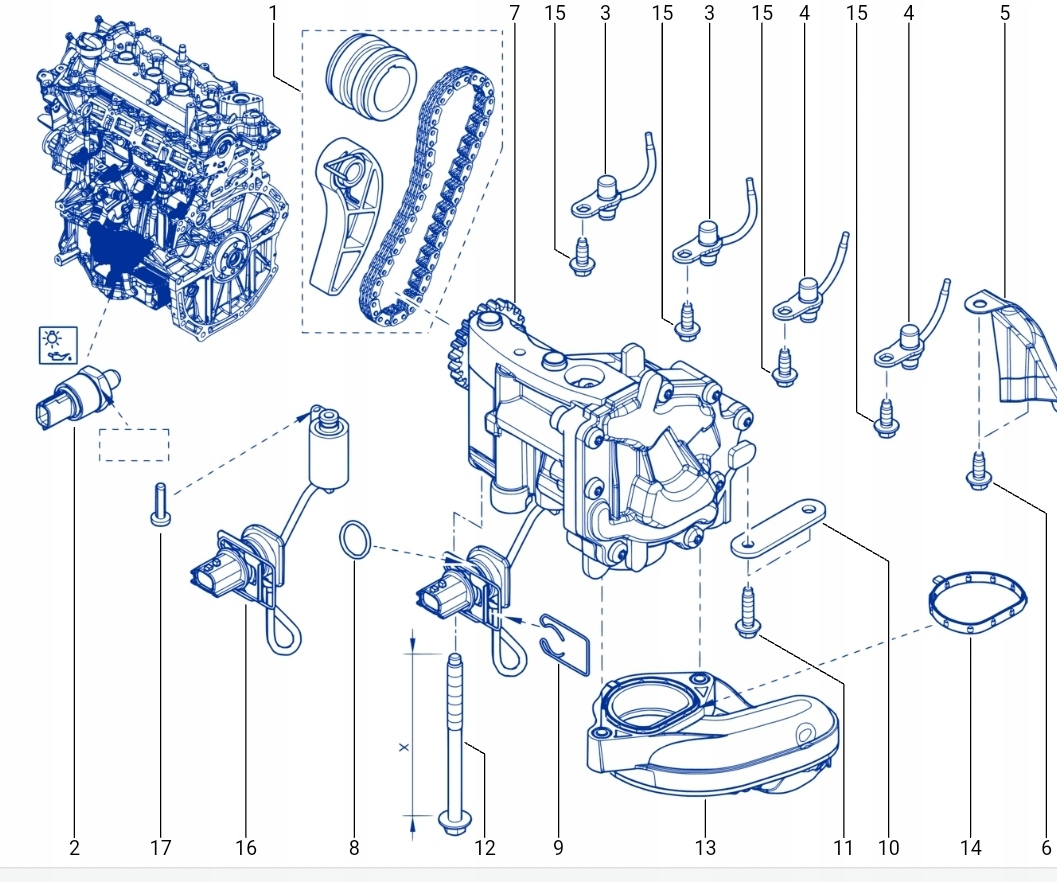 1
7
15
3
15
3
15
4
15
4
5
X
2
17
16
8
12
9
13
11
10
14
6