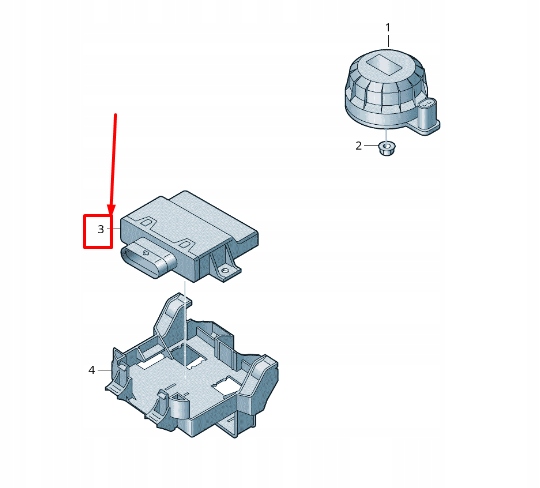 1
2
3
4