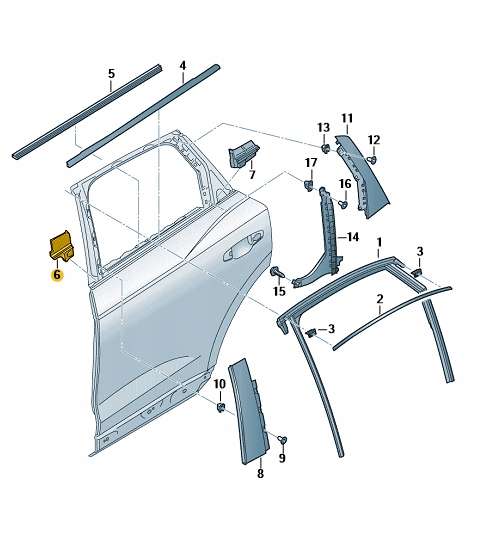 5
4
13
11
12
7
17
16
14
1
3
6
15
2
3
10
9
8