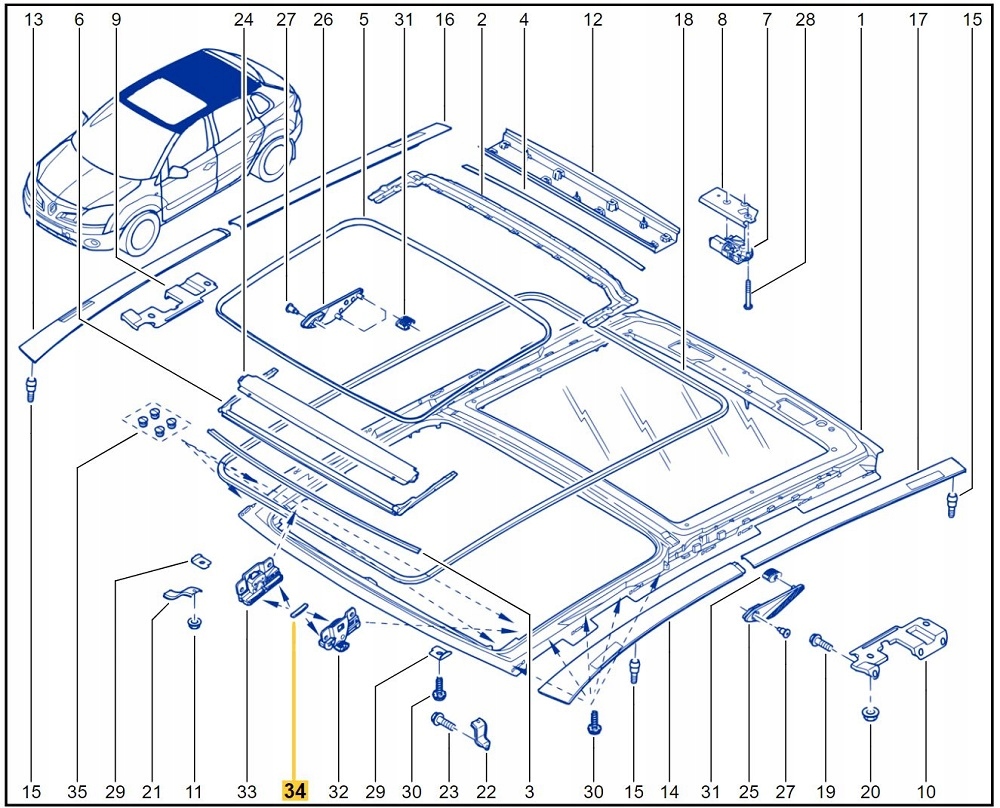 13 6 9 24 27 26 5 31 16 2 4 12 18 8 7 28 1 17 15

15 35 29 21 11 33 34 32 29 30 23 22 3 30 15 14 31 25 27 19 20 10