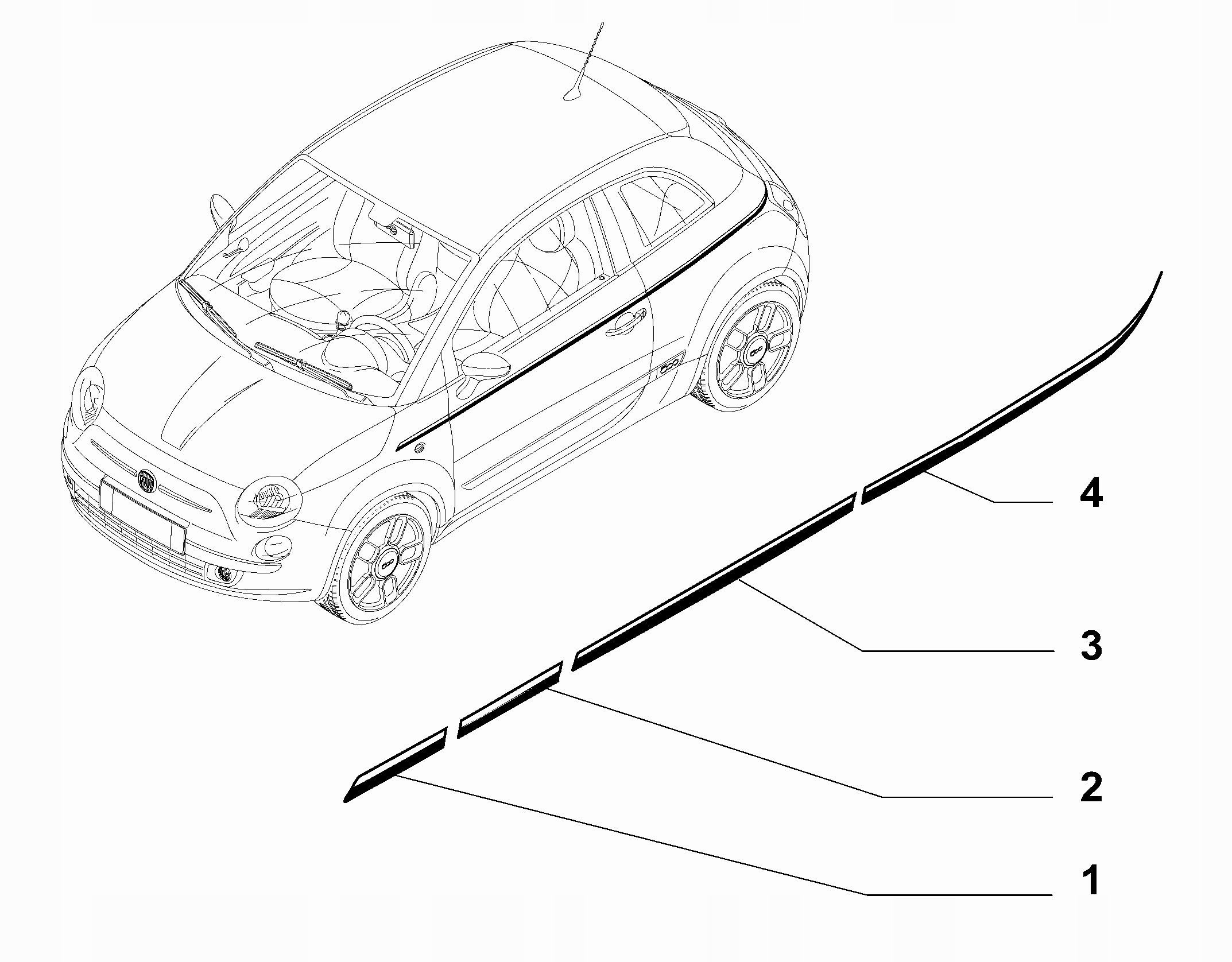 4
3
2
1