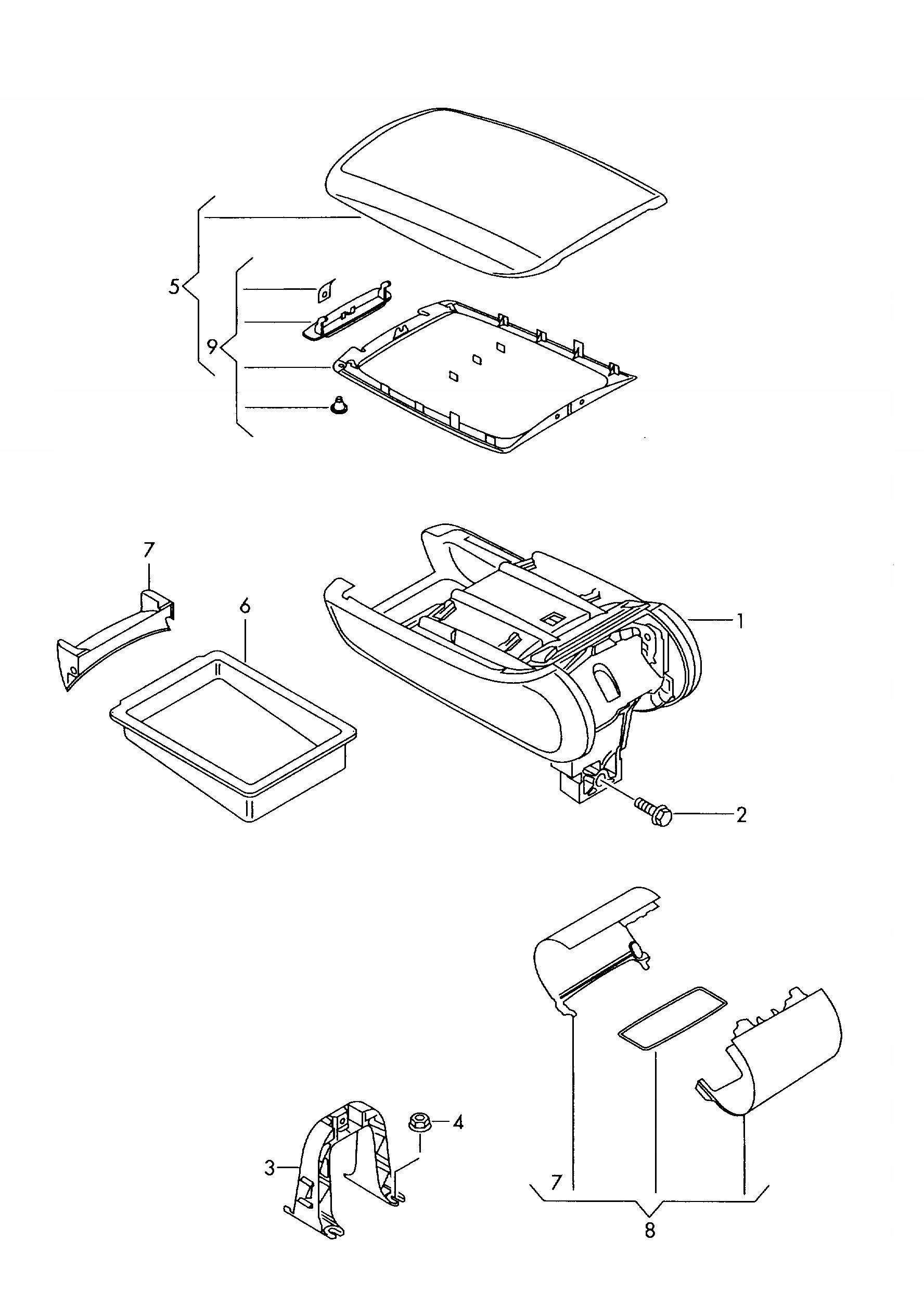 5
9
7
6
1
2
4
3
7
8