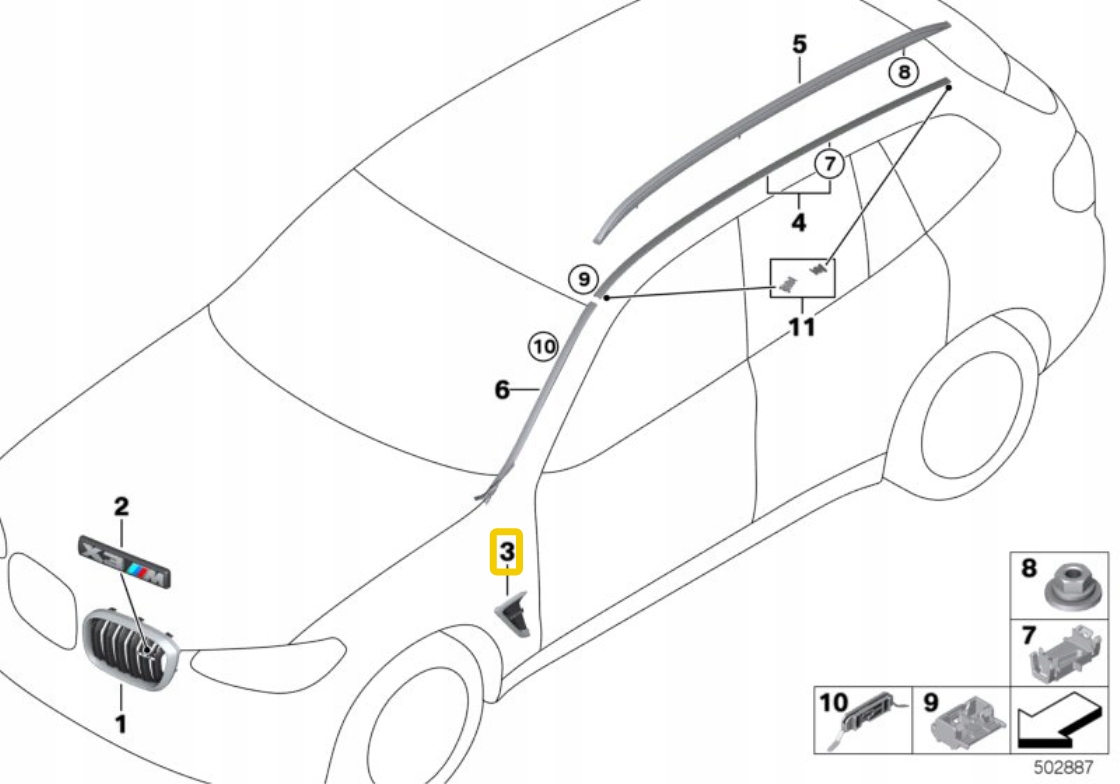 5
8
7
4
9
11
10
6
2
X3M
3
1
8
7
10
9
502887