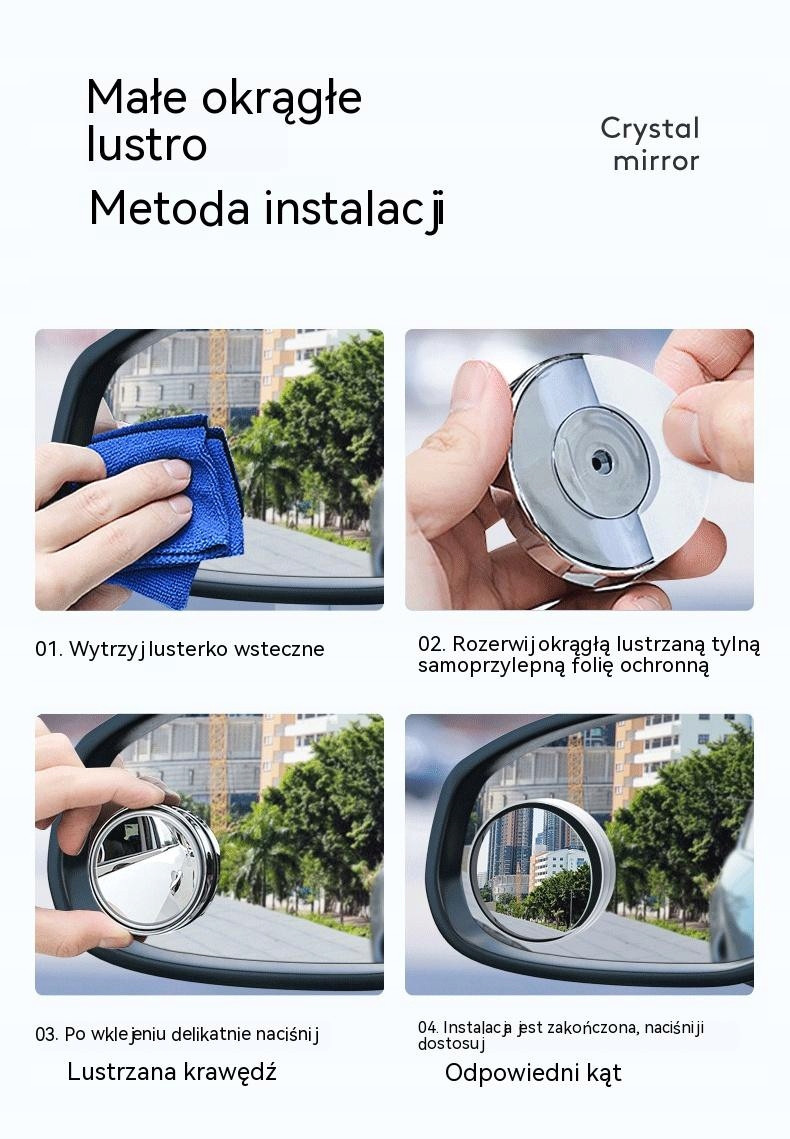 Małe okrągłe lustro

Metoda instalacji

Crystal mirror

01. Wytrzyj lusterko wsteczne

02. Rozerwij okrągłą lustrzaną tylną samoprzylepną folię ochronną

03. Po wklejeniu delikatnie naciśnij

Lustrzana krawędź

04. Instalacja jest zakończona, naciśnij i dostosuj

Odpowiedni kąt