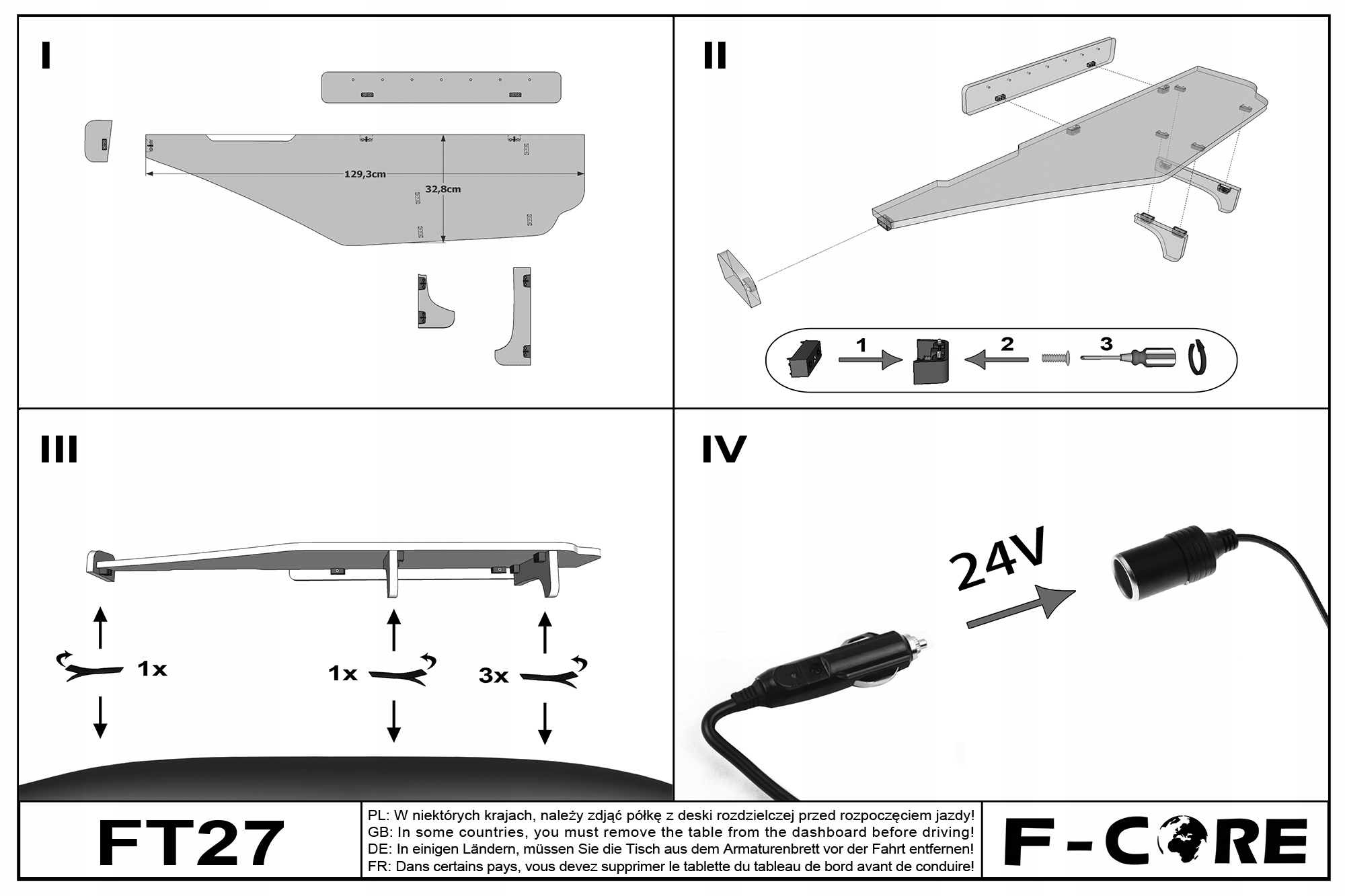 I

129,3cm

32,8cm

II

1

2

3

III

1x

1x

3x

IV

24V

FT27

PL: W niektórych krajach, należy zdjąć półkę z deski rozdzielczej przed rozpoczęciem jazdy!
GB: In some countries, you must remove the table from the dashboard before driving!
DE: In einigen Ländern, müssen Sie die Tisch aus dem Armaturenbrett vor der Fahrt entfernen!
FR: Dans certains pays, vous devez supprimer le tablette du tableau de bord avant de conduire!

F-CORE