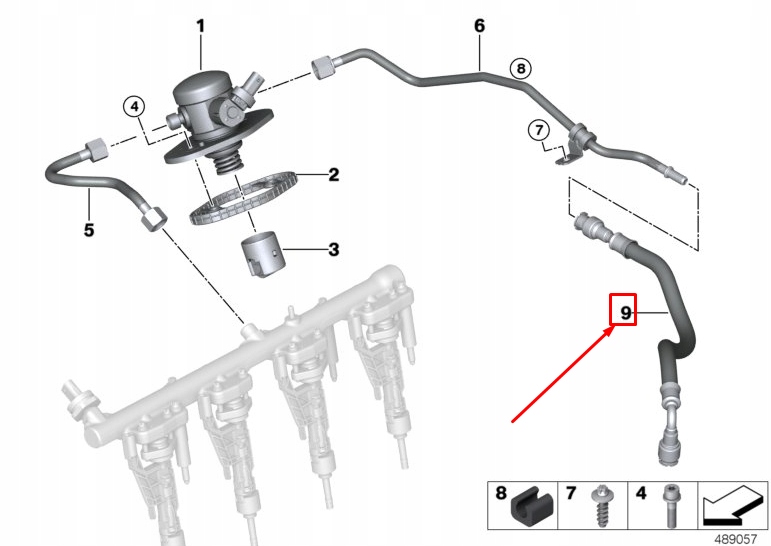 1
6
8
4
7
2
5
3
9
8
7
4
489057