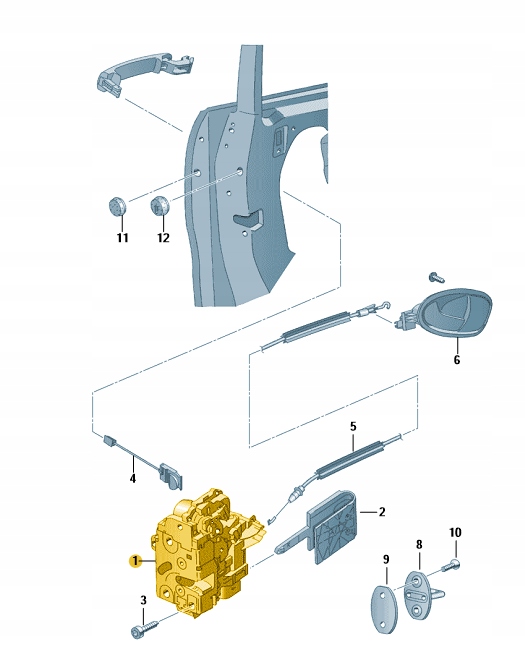 11
12
6
5
4
2
1
10
8
9
3