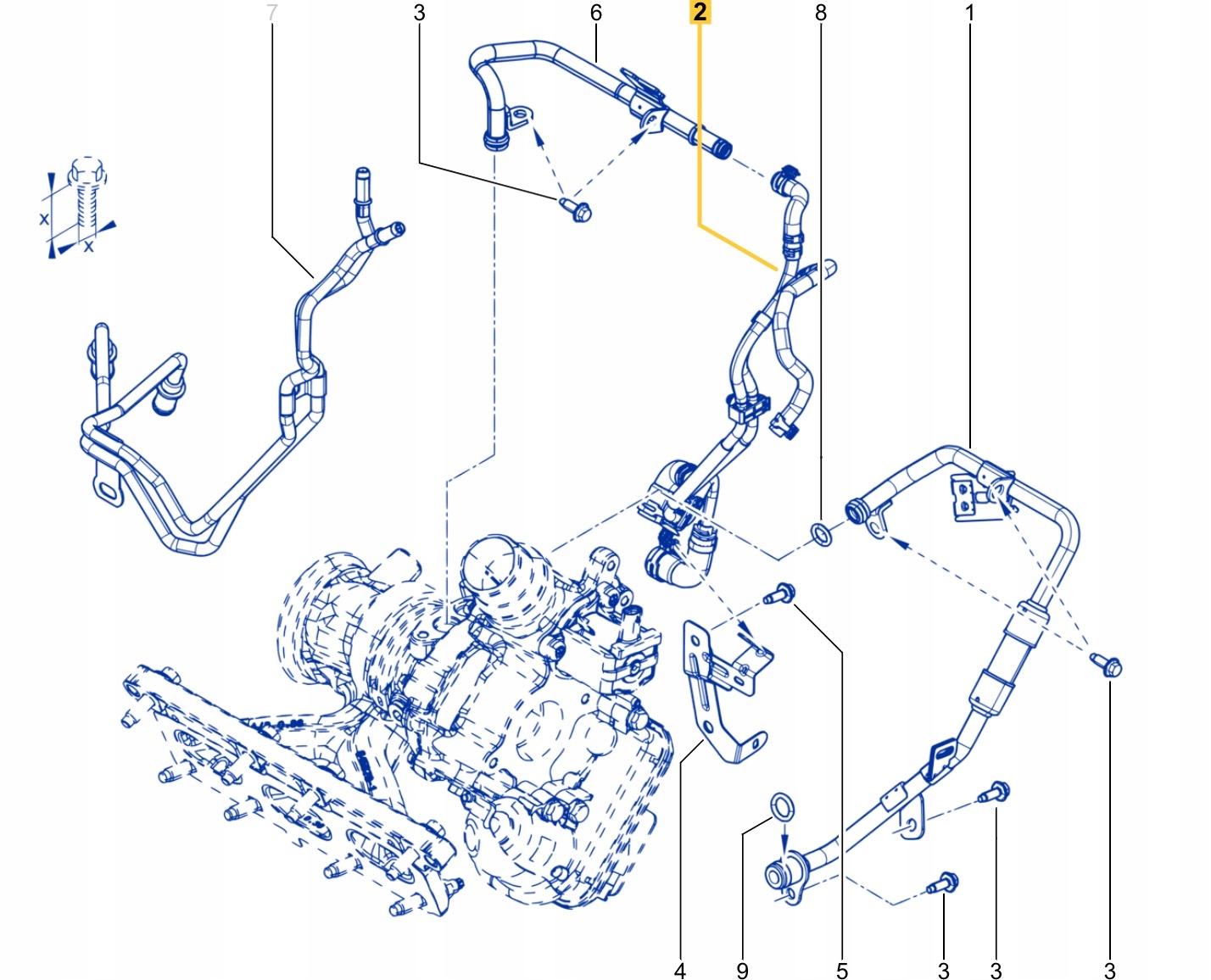 7
3
6
2
8
1
x
x
4
9
5
3
3
3