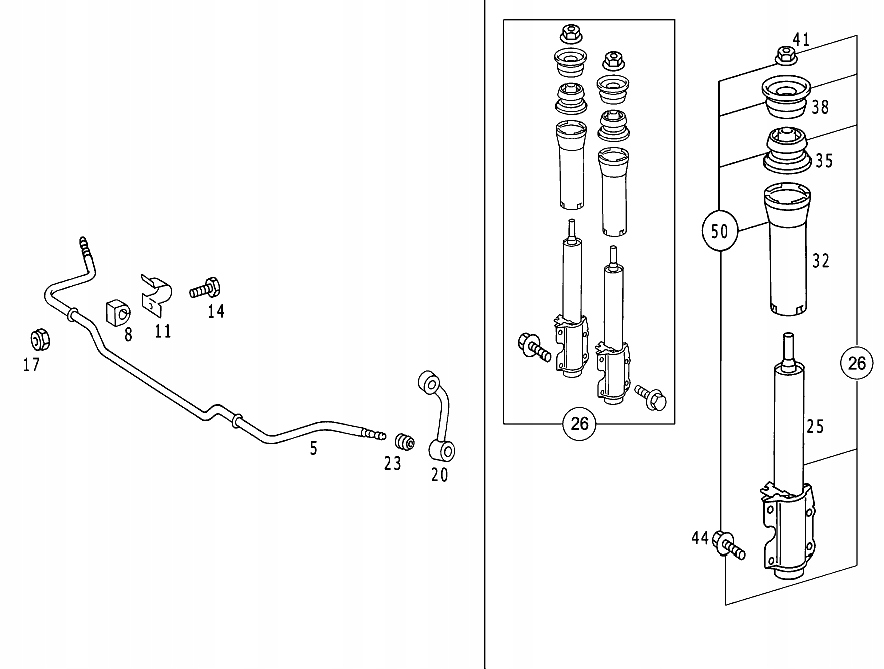 17
8
11
14
5
23
20
26
41
38
35
50
32
26
25
44