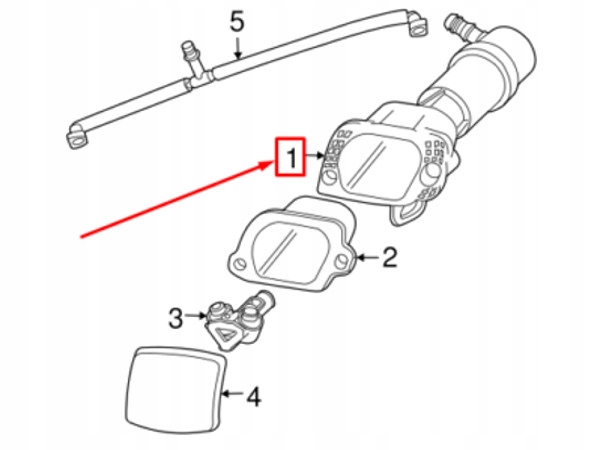 5
1
2
3
4