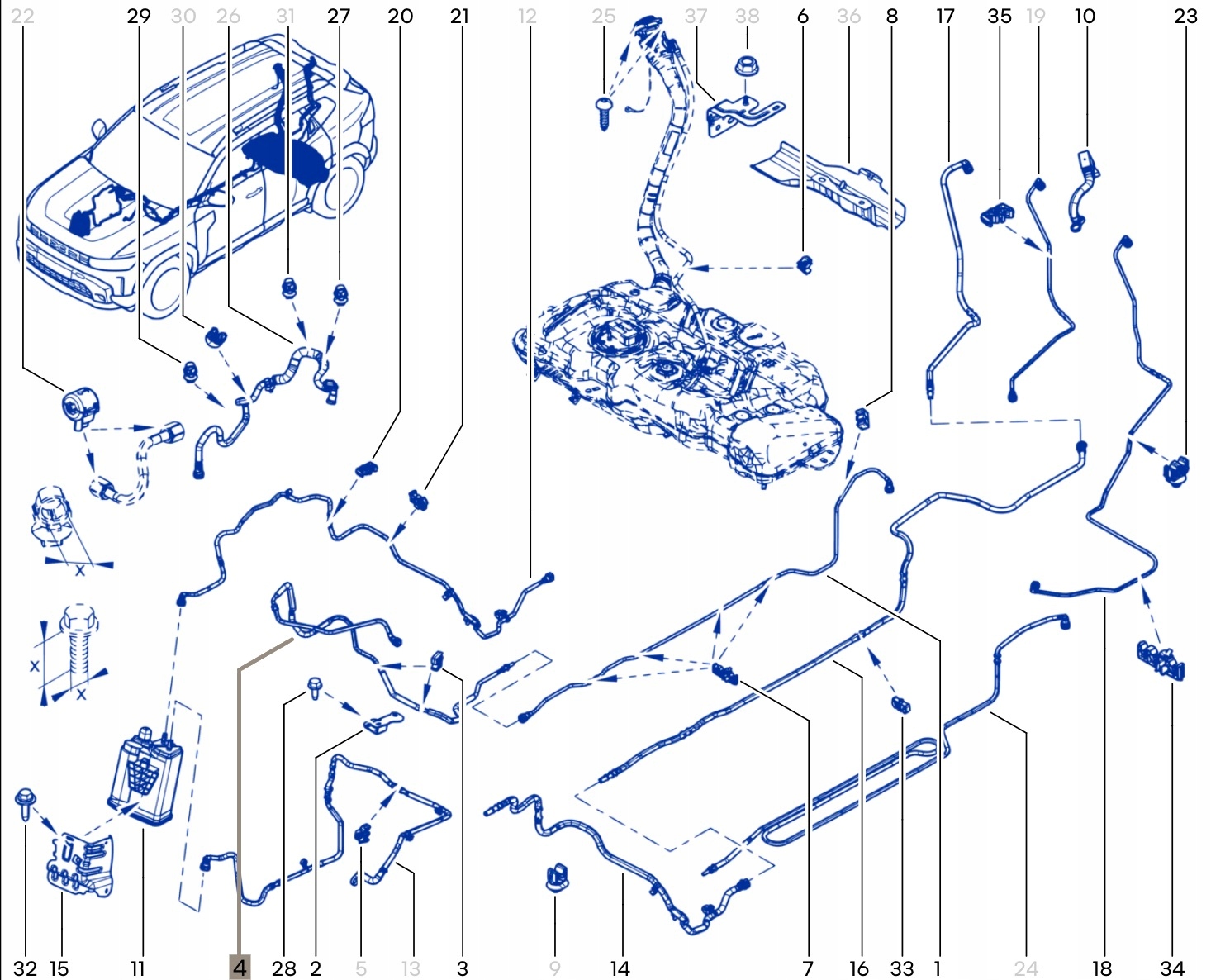 22 29 30 26 31 27 20 21 12 25 37 38 6 36 8 17 35 19 10 23

X

X

X

32 15 11 4 28 2 5 13 3 9 14 7 16 33 1 24 18 34