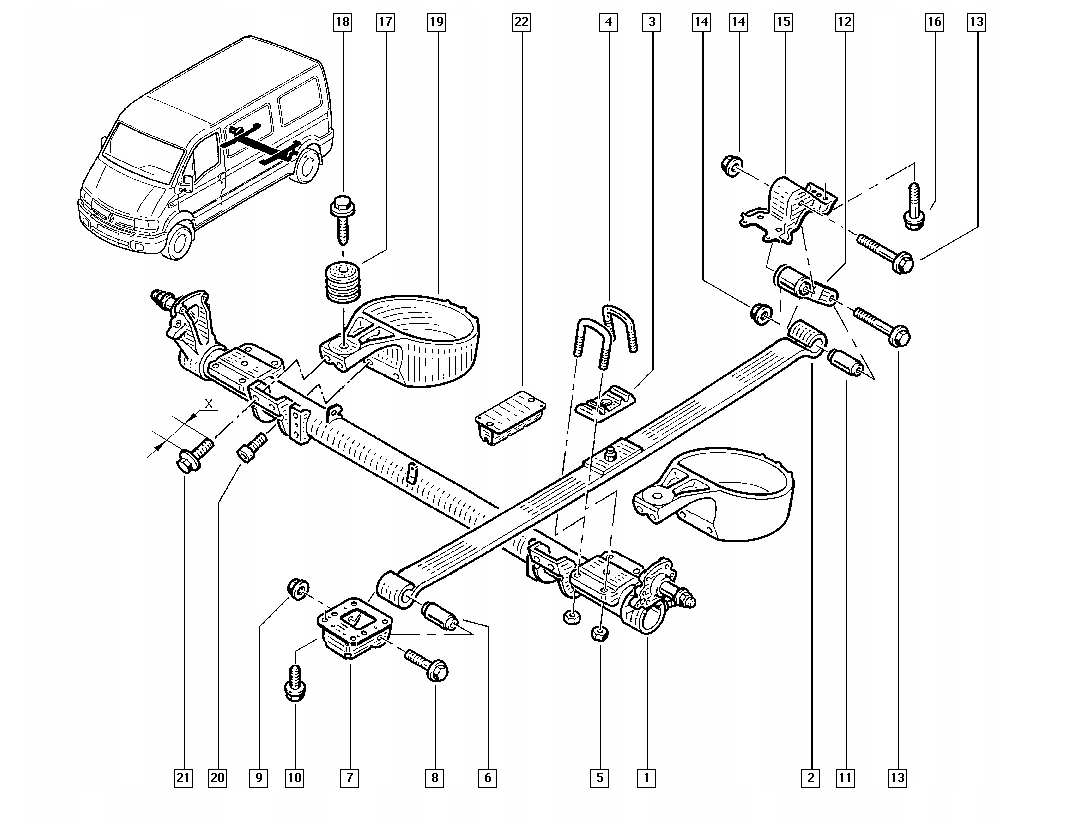 18
17
19
22
4
3
14
14
15
12
16
13
X
21
20
9
10
7
8
6
5
1
2
11
13