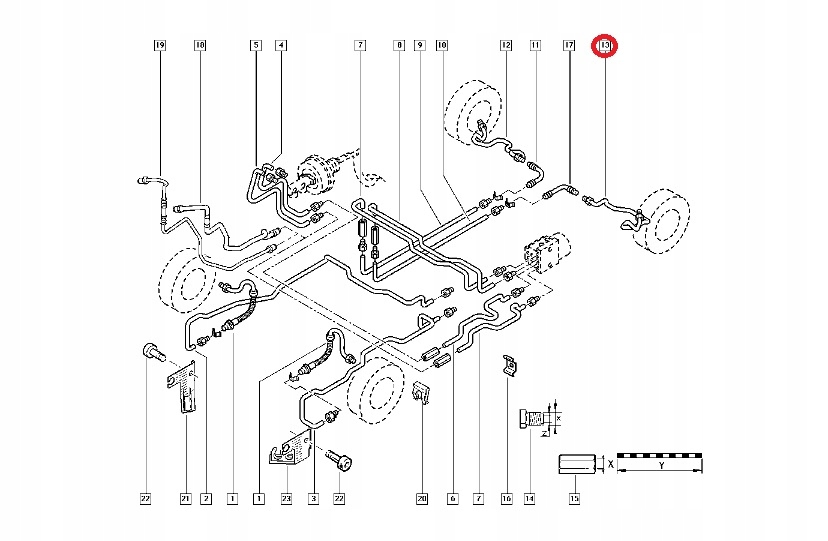 19
18
5
4
7
8
9
10
12
11
17
13
X
Z
X
Y
22
21
2
1
1
23
3
22
20
6
7
16
14
15