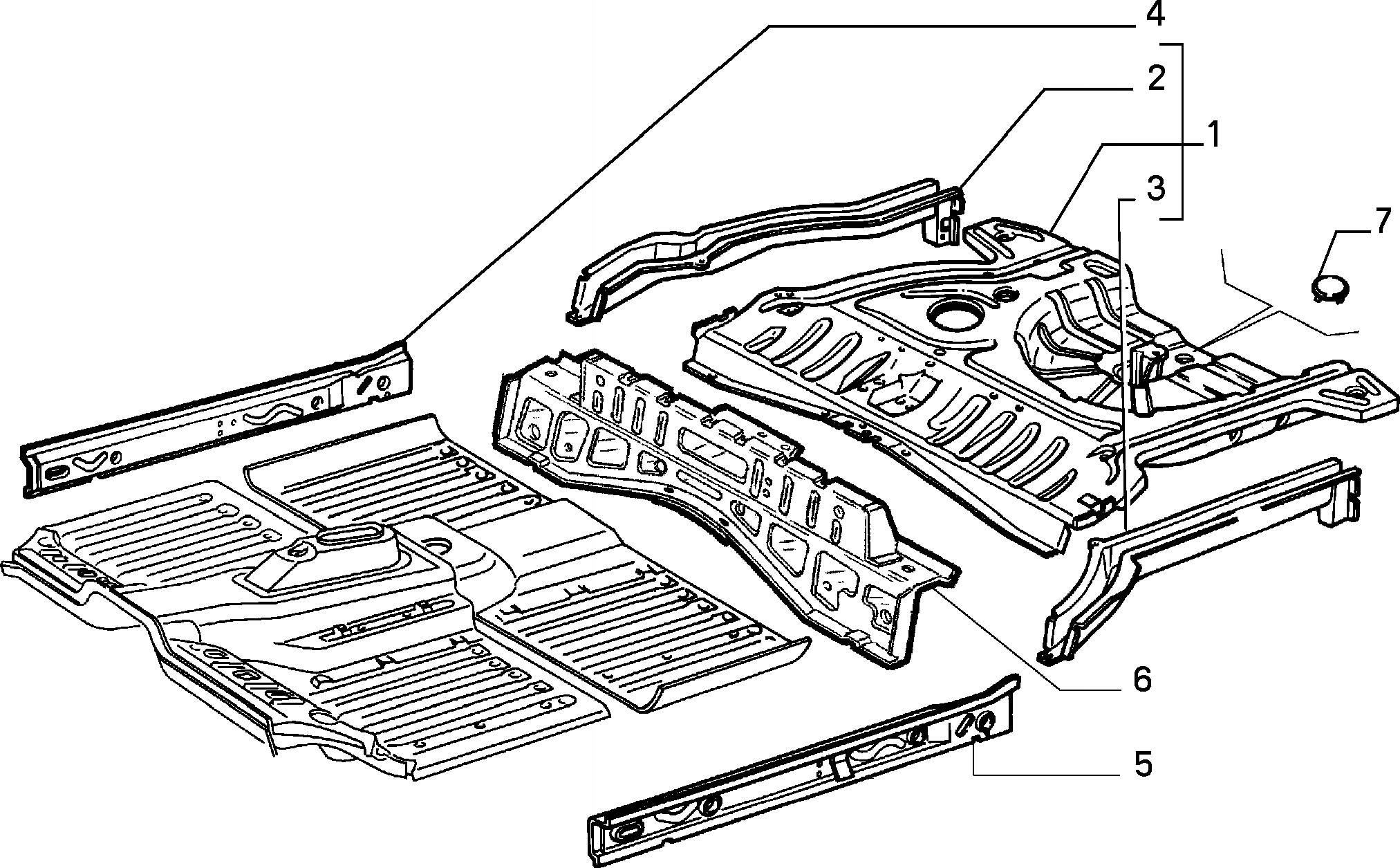 4
2
1
3
7
6
5