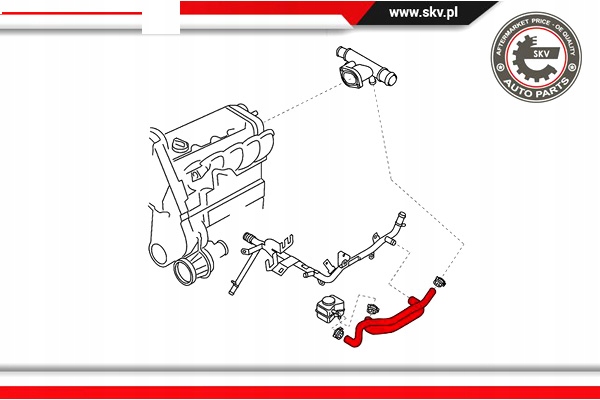 www.skv.pl

AFTERMARKET PRICE - OE QUALITY
SKV
AUTO PARTS