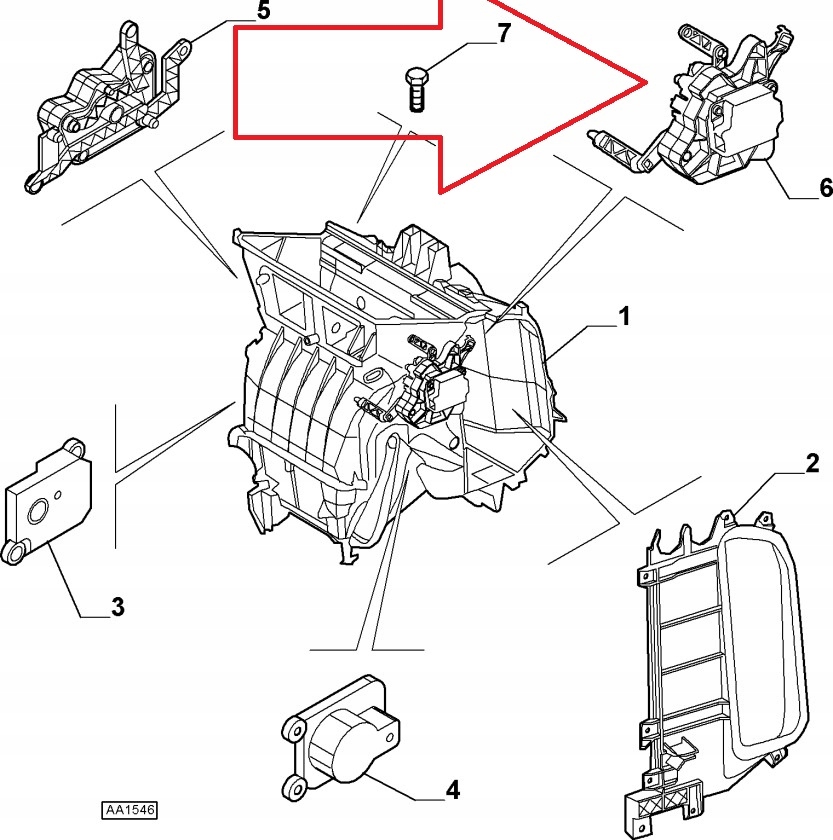 5
7
6
1
2
3
4
AA1546