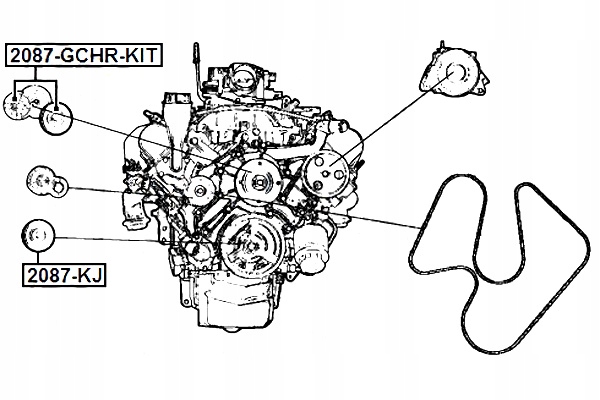 2087-GCHR-KIT

2087-KJ