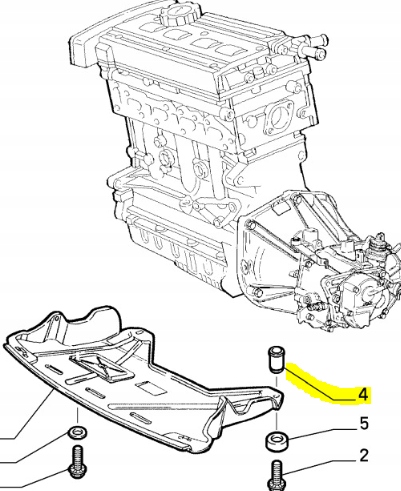 4
5
2