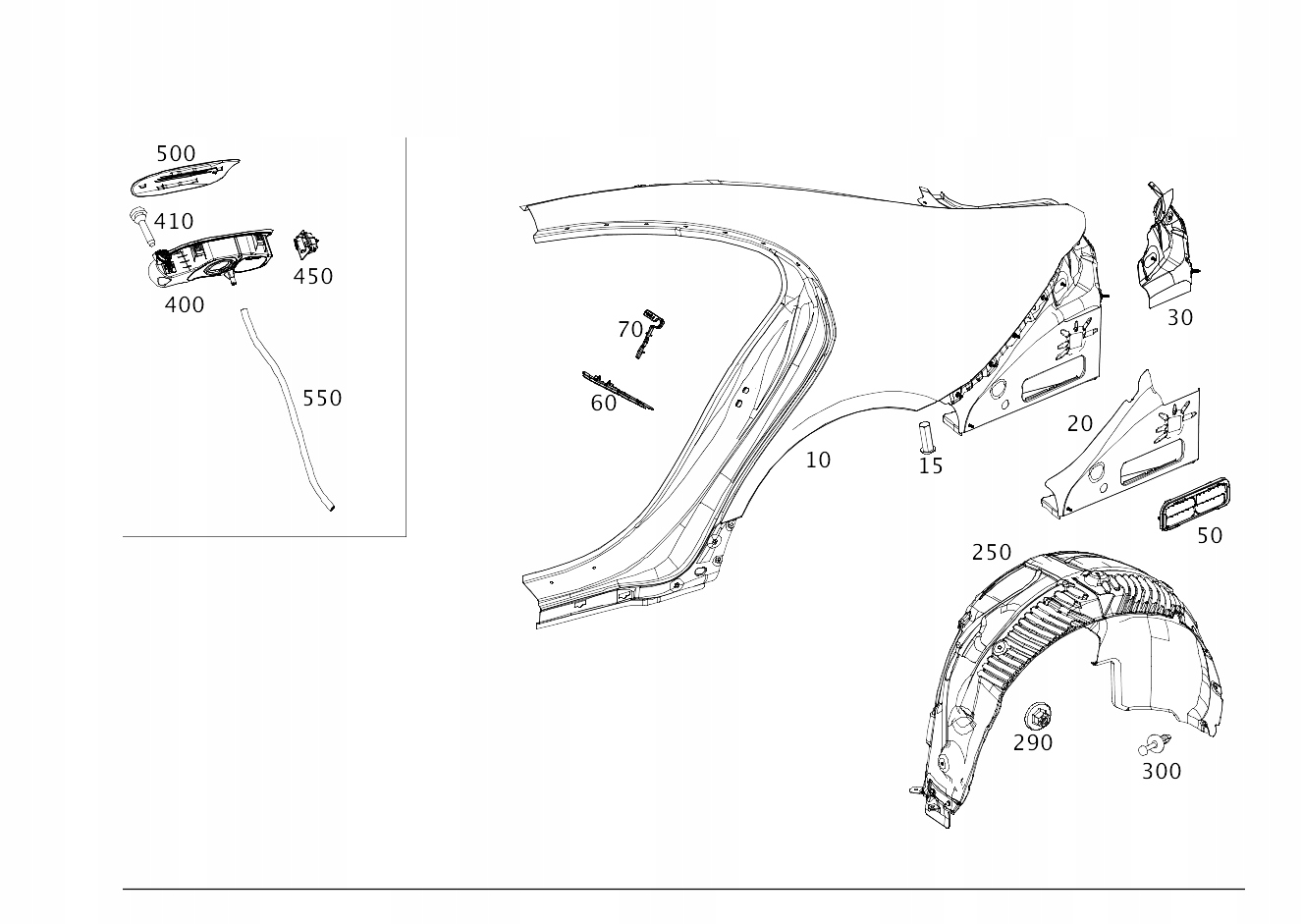 500
410
450
400
550
70
60
10
15
30
20
50
250
290
300