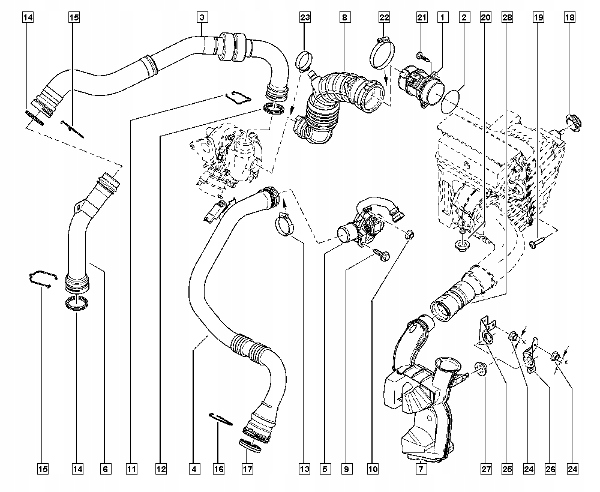 14 15 3 23 8 22 21 1 2 20 28 19 18

15 14 6 11 12 4 16 17 13 5 9 10 7 27 25 24 26 24